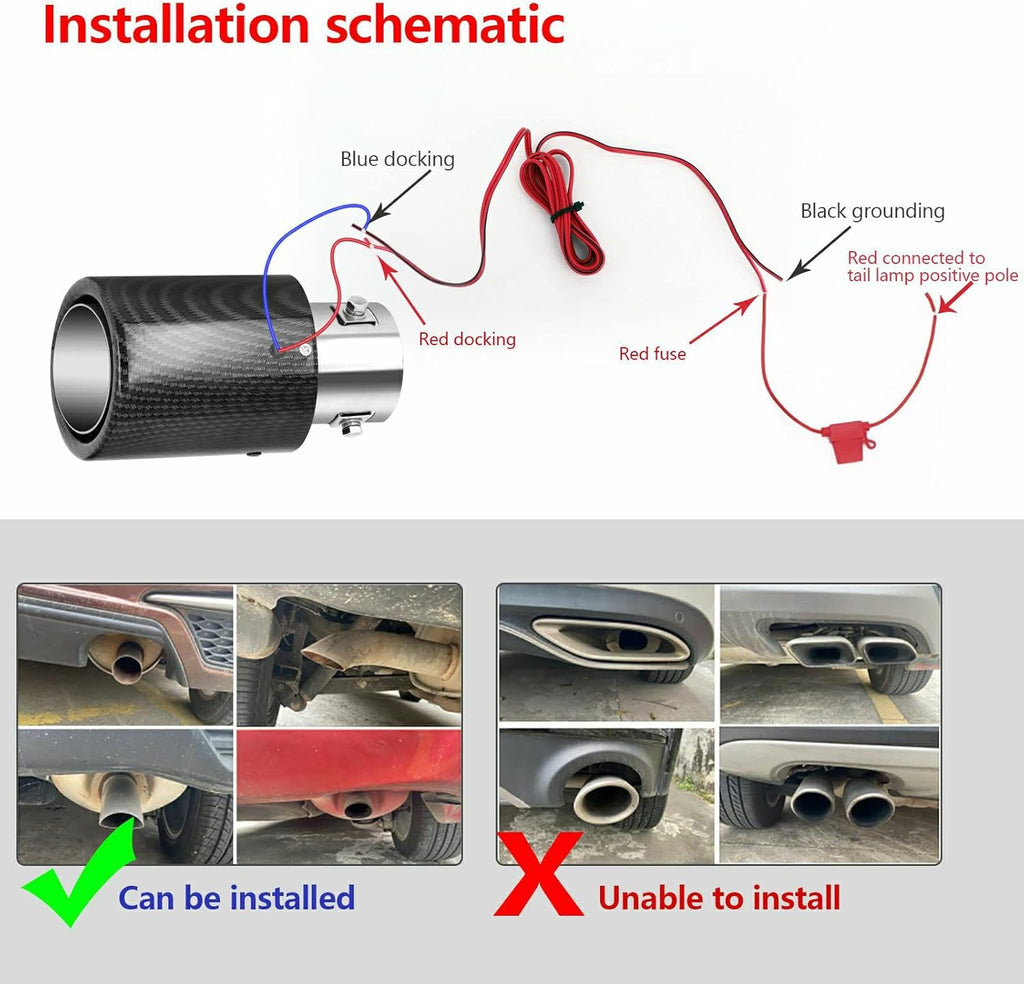 Installation schematic

Blue docking

Red docking

Black grounding

Red connected to tail lamp positive pole

Red fuse

Can be installed

Unable to install